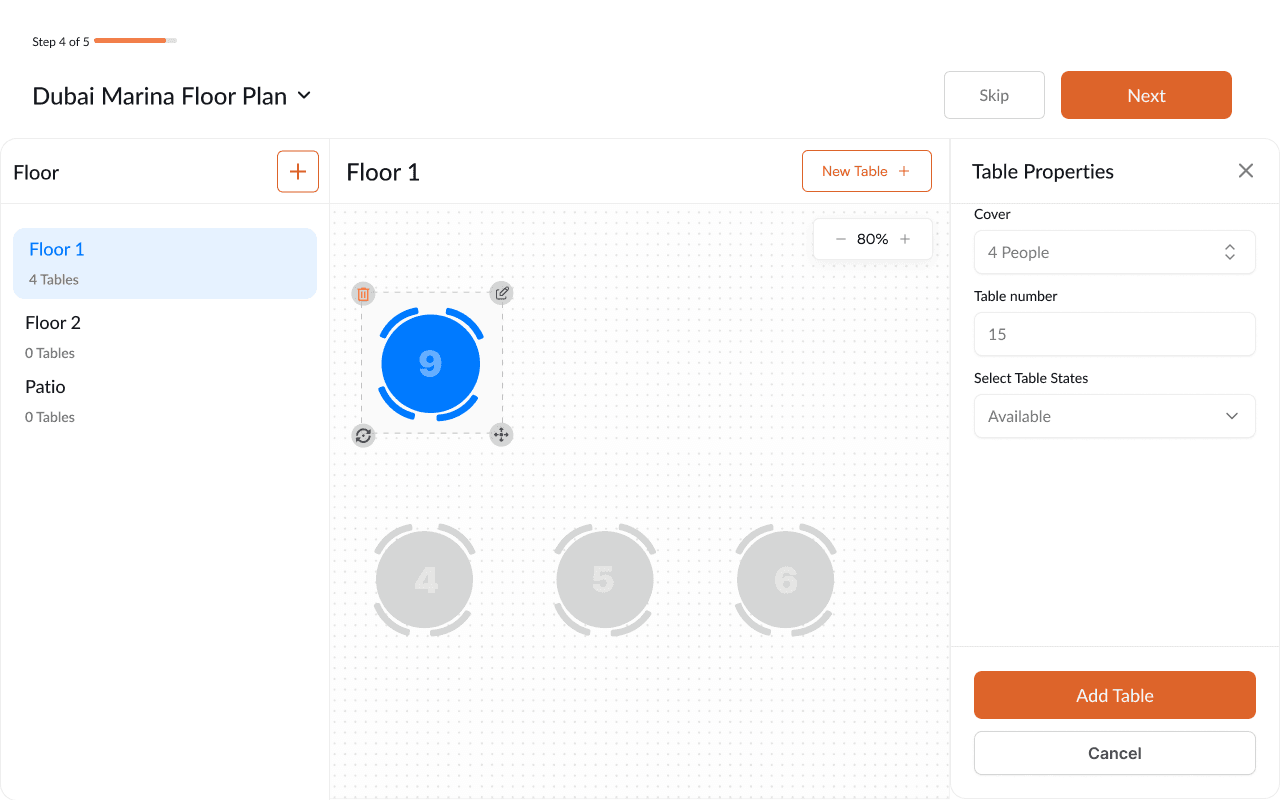 Step 4 of 5

Dubai Marina Floor Plan

Skip

Next

Floor

+

Floor 1

4 Tables

Floor 2

0 Tables

Patio

0 Tables

Floor 1

New Table +

− 80% +

9

4

5

6

Table Properties

Cover

4 People

Table number

15

Select Table States

Available

Add Table

Cancel